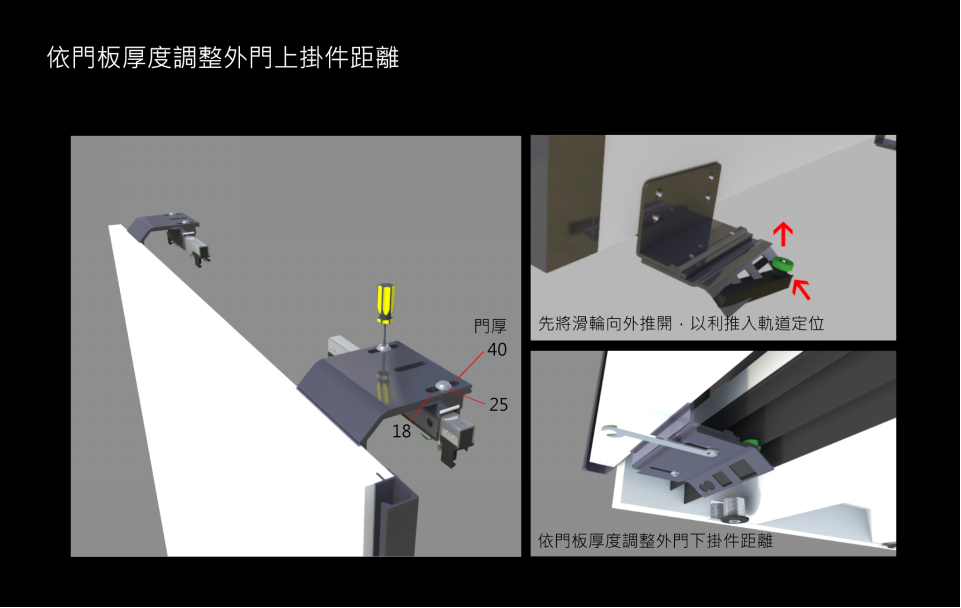 依門板厚度調整外門上掛件距離

門厚
40
25
18

先將滑輪向外推開，以利推入軌道定位

依門板厚度調整外門下掛件距離