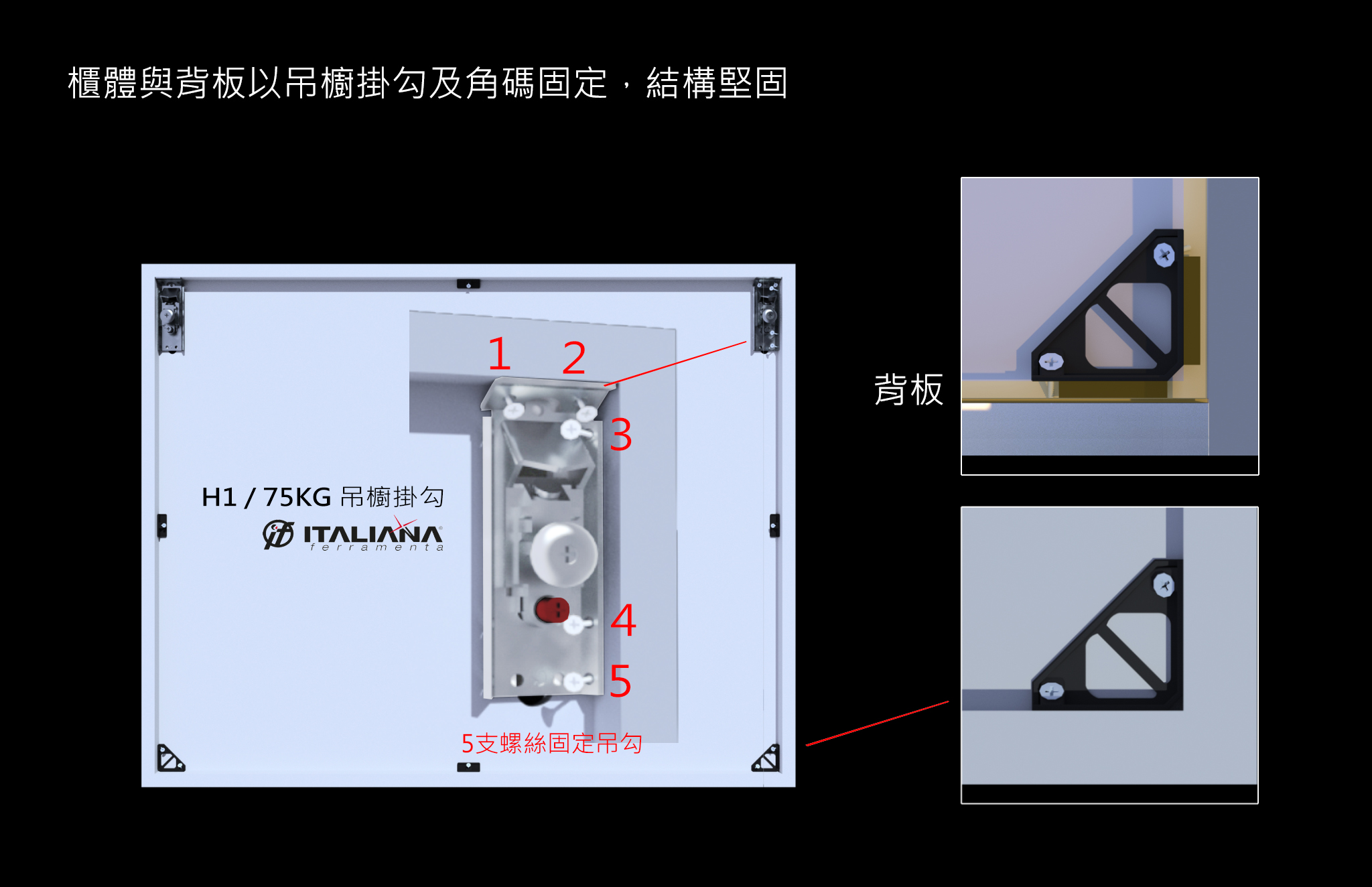 櫃體與背板以吊櫥掛勾及角碼固定，結構堅固

1 2

3

H1 / 75KG 吊櫥掛勾

ITALIANA
ferramenta

4

5

5支螺絲固定吊勾

背板