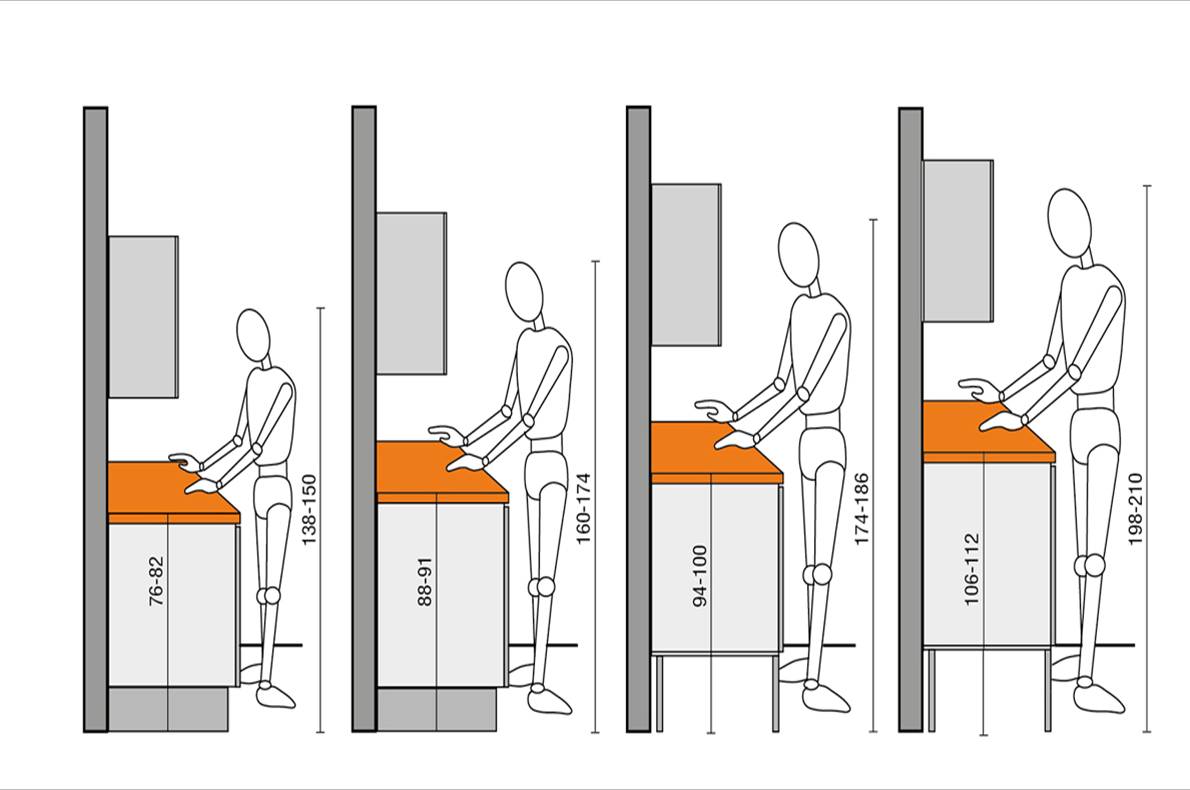 76-82

138-150

88-91

160-174

94-100

174-186

106-112

198-210